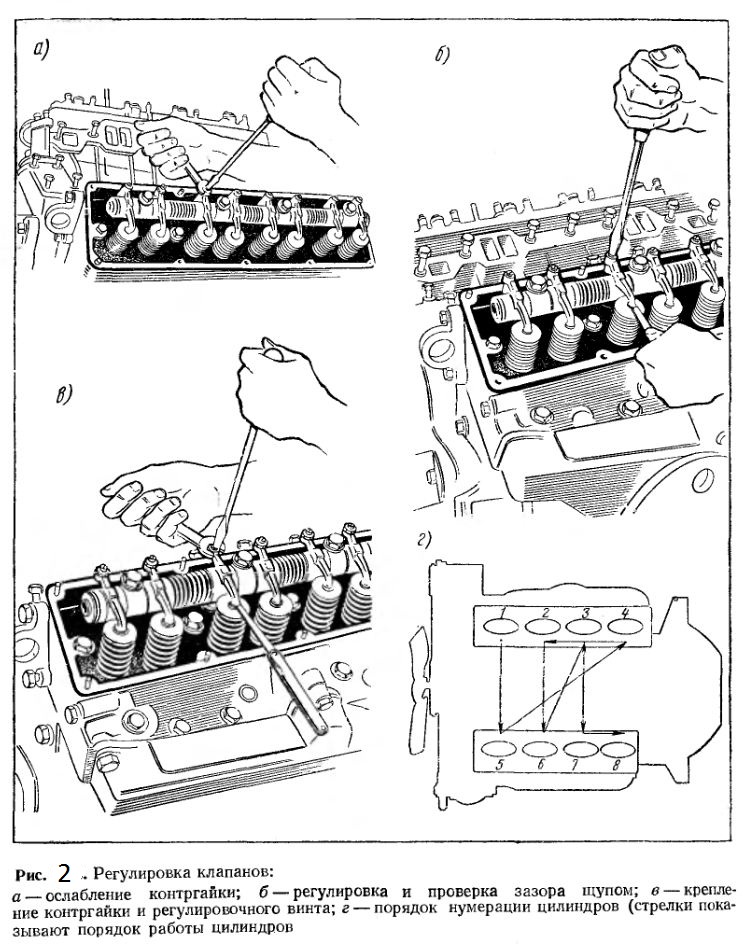 а)

б)

в)

г)

1 2 3 4

5 6 7 8

Рис. 2 . Регулировка клапанов:
а — ослабление контргайки; б — регулировка и проверка зазора щупом; в — крепление контргайки и регулировочного винта; г — порядок нумерации цилиндров (стрелки показывают порядок работы цилиндров