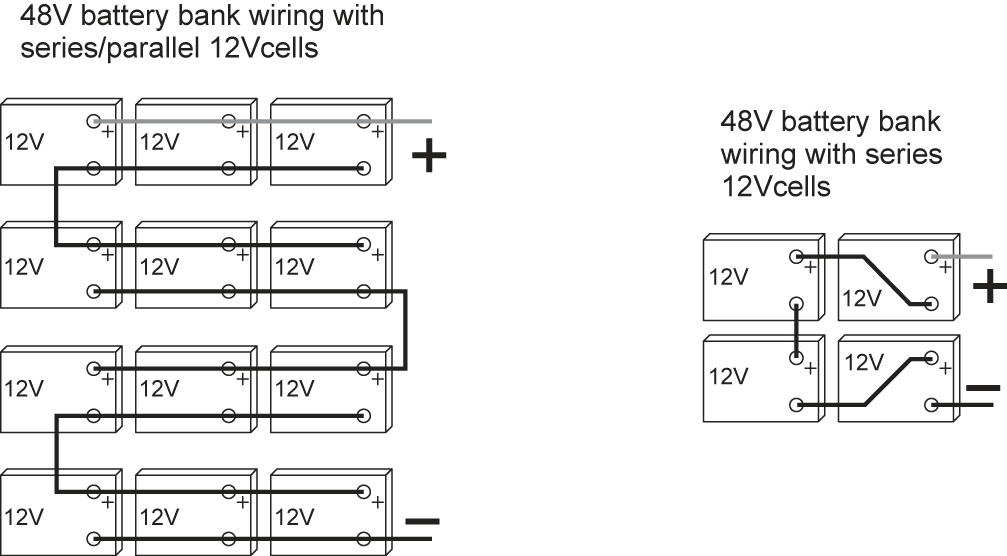 48V battery bank wiring with series/parallel 12Vcells

12V + 12V + 12V +
+

12V + 12V + 12V +

12V + 12V + 12V +

12V + 12V + 12V +
−

48V battery bank wiring with series 12Vcells

12V + 12V +
+

12V + 12V +
−