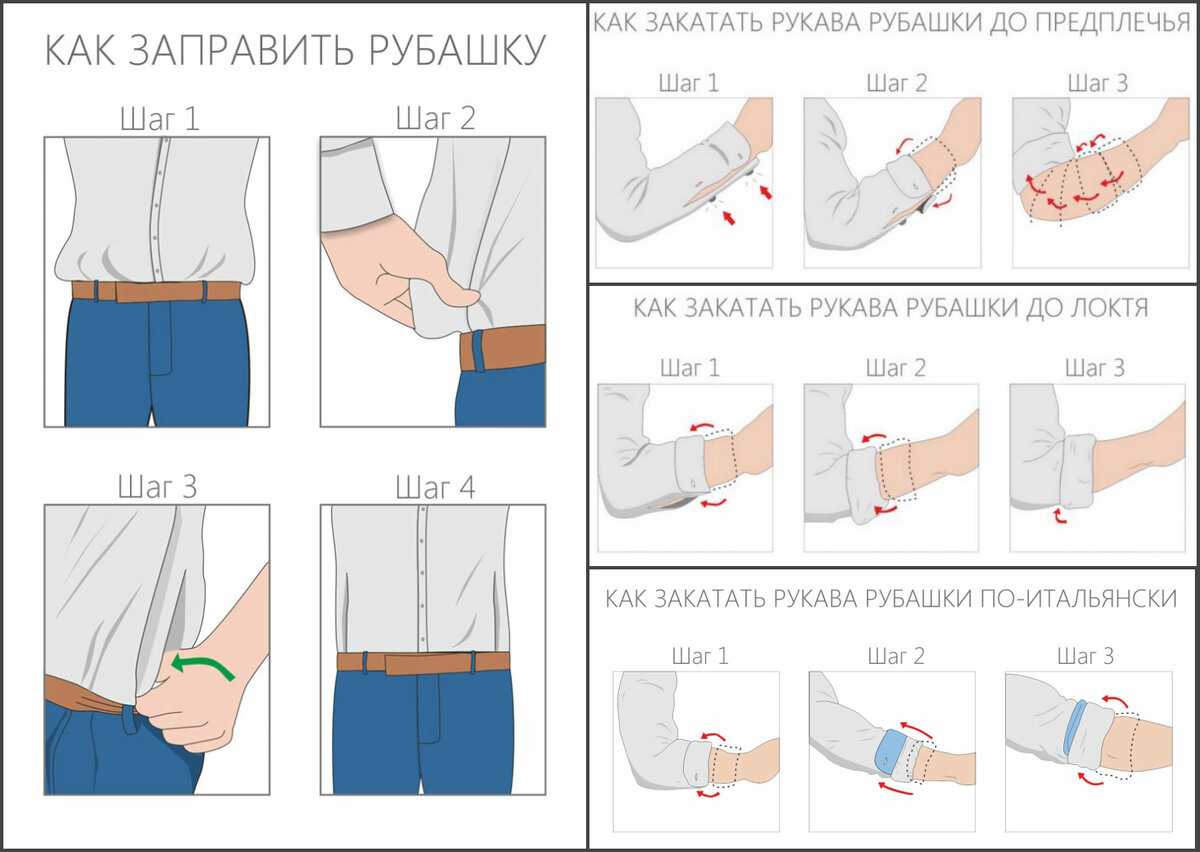 КАК ЗАПРАВИТЬ РУБАШКУ

Шаг 1

Шаг 2

Шаг 3

Шаг 4

КАК ЗАКАТАТЬ РУКАВА РУБАШКИ ДО ПРЕДПЛЕЧЬЯ

Шаг 1

Шаг 2

Шаг 3

КАК ЗАКАТАТЬ РУКАВА РУБАШКИ ДО ЛОКТЯ

Шаг 1

Шаг 2

Шаг 3

КАК ЗАКАТАТЬ РУКАВА РУБАШКИ ПО-ИТАЛЬЯНСКИ

Шаг 1

Шаг 2

Шаг 3