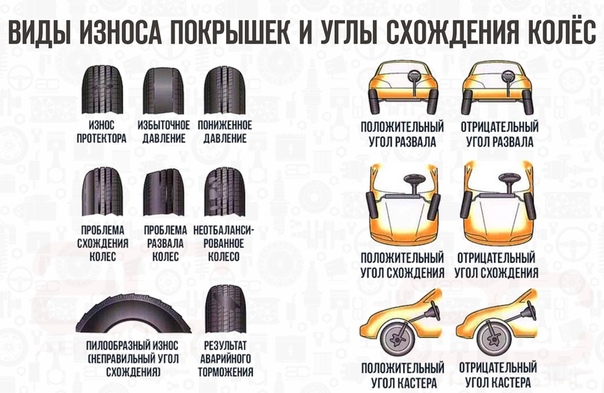 ВИДЫ ИЗНОСА ПОКРЫШЕК И УГЛЫ СХОЖДЕНИЯ КОЛЁС

ИЗНОС ПРОТЕКТОРА

ИЗБЫТОЧНОЕ ДАВЛЕНИЕ

ПОНИЖЕННОЕ ДАВЛЕНИЕ

ПРОБЛЕМА СХОЖДЕНИЯ КОЛЕС

ПРОБЛЕМА РАЗВАЛА КОЛЕС

НЕОТБАЛАНСИРОВАННОЕ КОЛЕСО

ПИЛООБРАЗНЫЙ ИЗНОС (НЕПРАВИЛЬНЫЙ УГОЛ СХОЖДЕНИЯ)

РЕЗУЛЬТАТ АВАРИЙНОГО ТОРМОЖЕНИЯ

ПОЛОЖИТЕЛЬНЫЙ УГОЛ РАЗВАЛА

ОТРИЦАТЕЛЬНЫЙ УГОЛ РАЗВАЛА

ПОЛОЖИТЕЛЬНЫЙ УГОЛ СХОЖДЕНИЯ

ОТРИЦАТЕЛЬНЫЙ УГОЛ СХОЖДЕНИЯ

ПОЛОЖИТЕЛЬНЫЙ УГОЛ КАСТЕРА

ОТРИЦАТЕЛЬНЫЙ УГОЛ КАСТЕРА