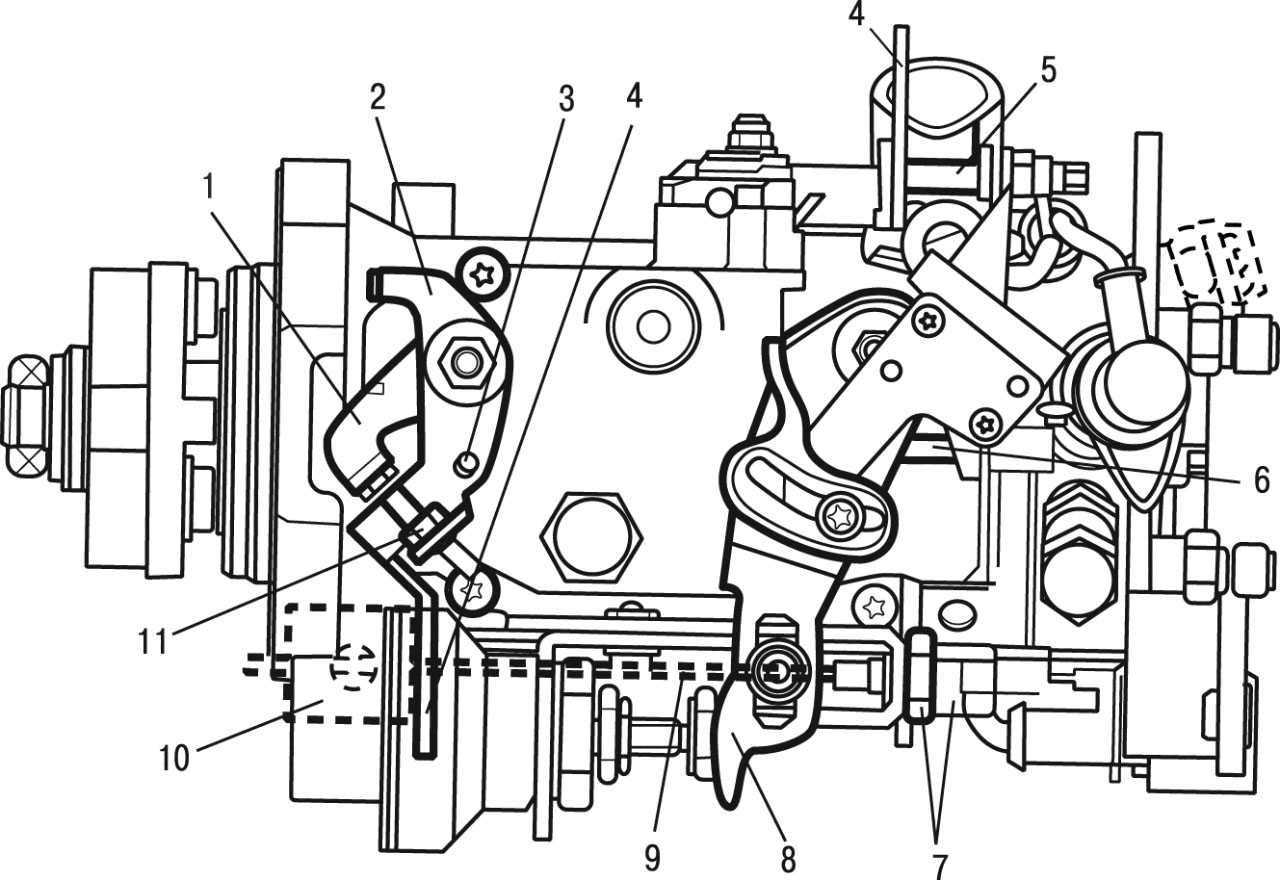 4
5
2
3
4
1
6
11
10
9
8
7