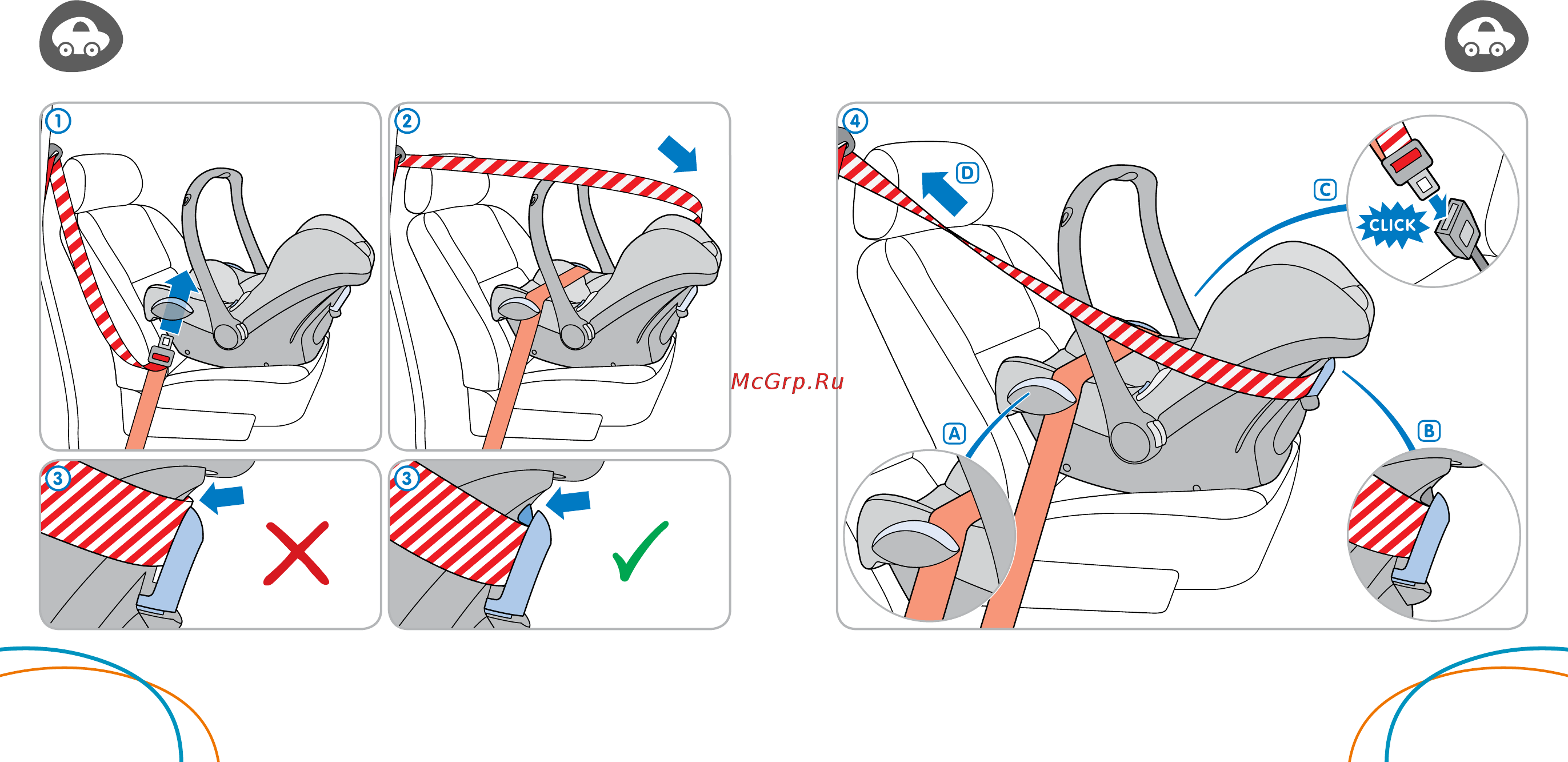 1

2

3

3

McGrp.Ru

4

D

C

CLICK

A

B