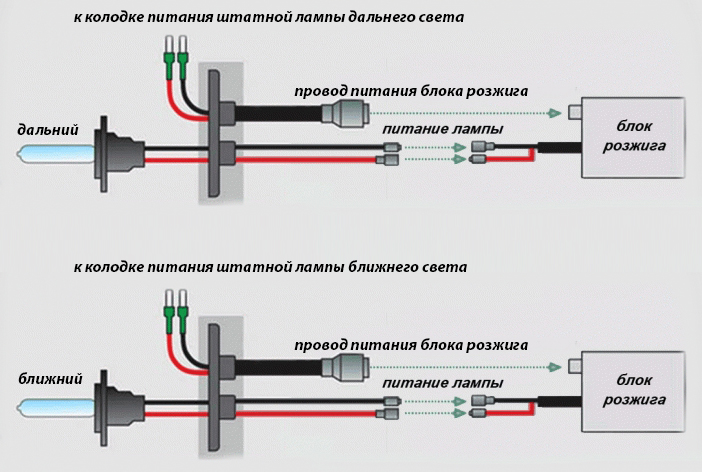 к колодке питания штатной лампы дальнего света

провод питания блока розжига

дальний

питание лампы

блок розжига

к колодке питания штатной лампы ближнего света

провод питания блока розжига

ближний

питание лампы

блок розжига