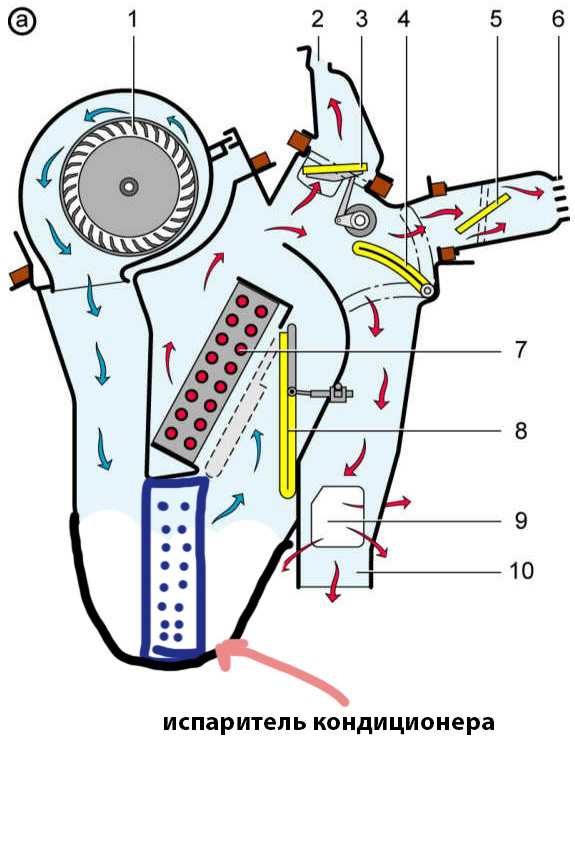 a

1

2

3

4

5

6

7

8

9

10

испаритель кондиционера