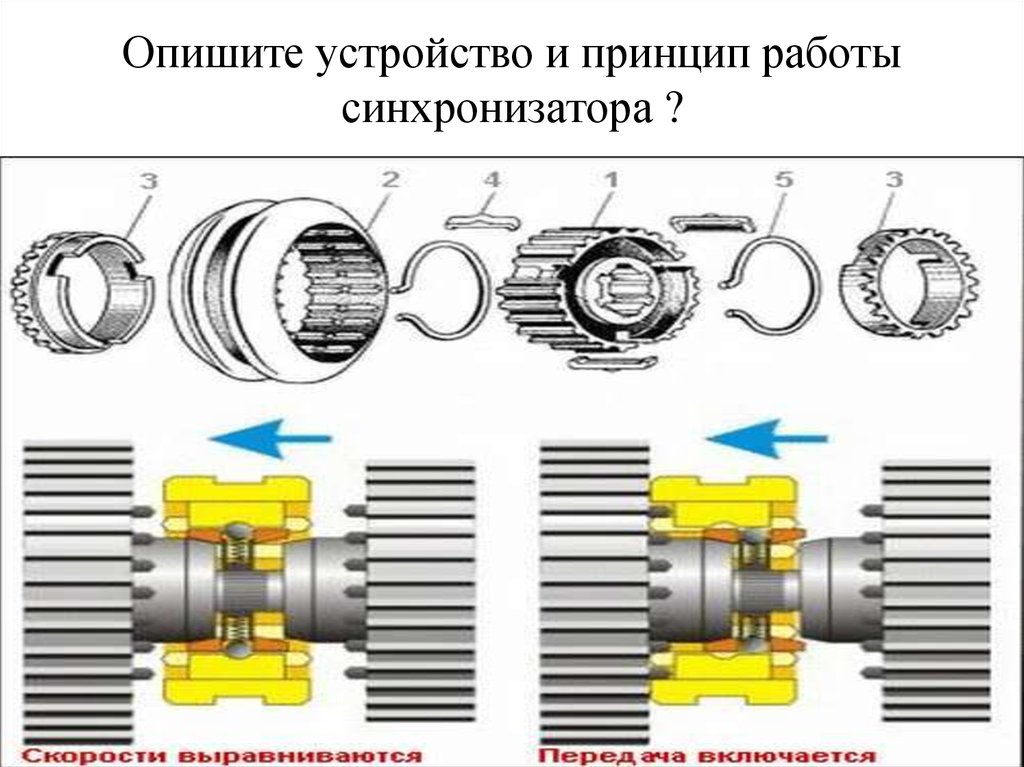 Опишите устройство и принцип работы синхронизатора ?

3
2
4
1
5
3

Скорости выравниваются

Передача включается