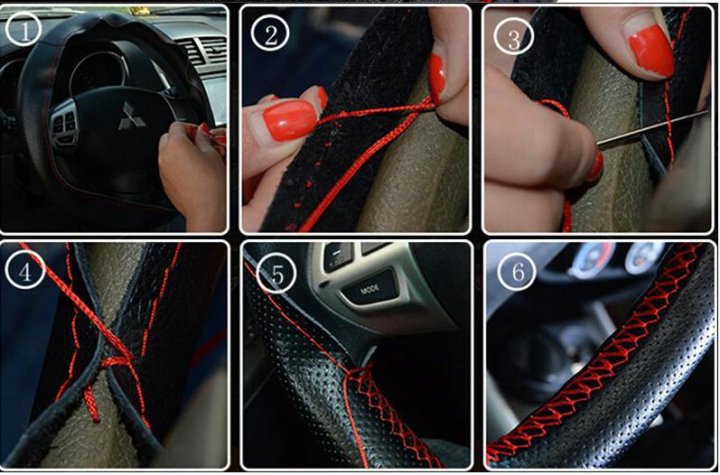 1
2
3
4
5
MODE
6