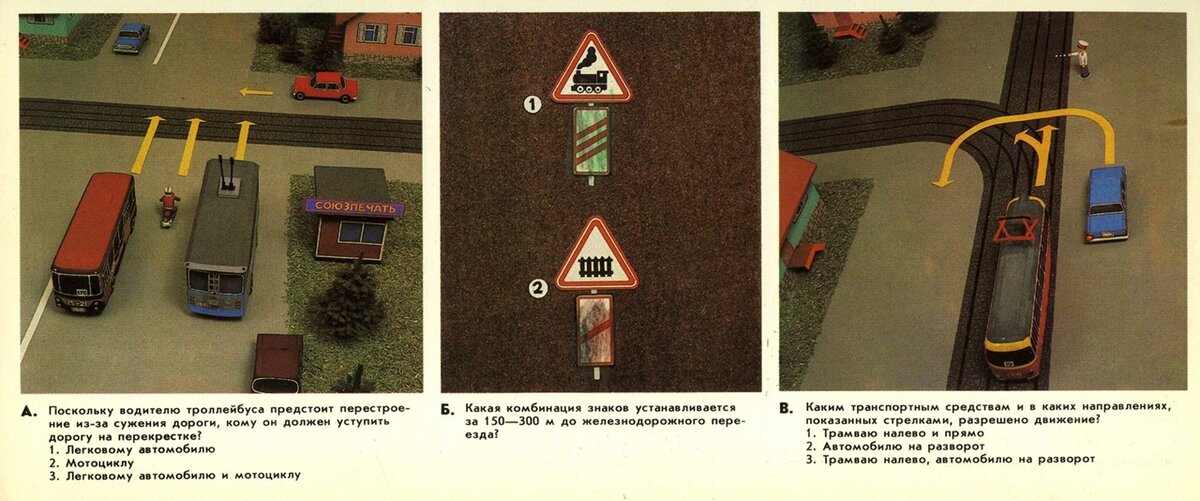 СОЮЗПЕЧАТЬ

А. Поскольку водителю троллейбуса предстоит перестроение из-за сужения дороги, кому он должен уступить дорогу на перекрестке?
1. Легковому автомобилю
2. Мотоциклу
3. Легковому автомобилю и мотоциклу

1

2

Б. Какая комбинация знаков устанавливается за 150—300 м до железнодорожного переезда?

В. Каким транспортным средствам и в каких направлениях, показанных стрелками, разрешено движение?
1. Трамваю налево и прямо
2. Автомобилю на разворот
3. Трамваю налево, автомобилю на разворот