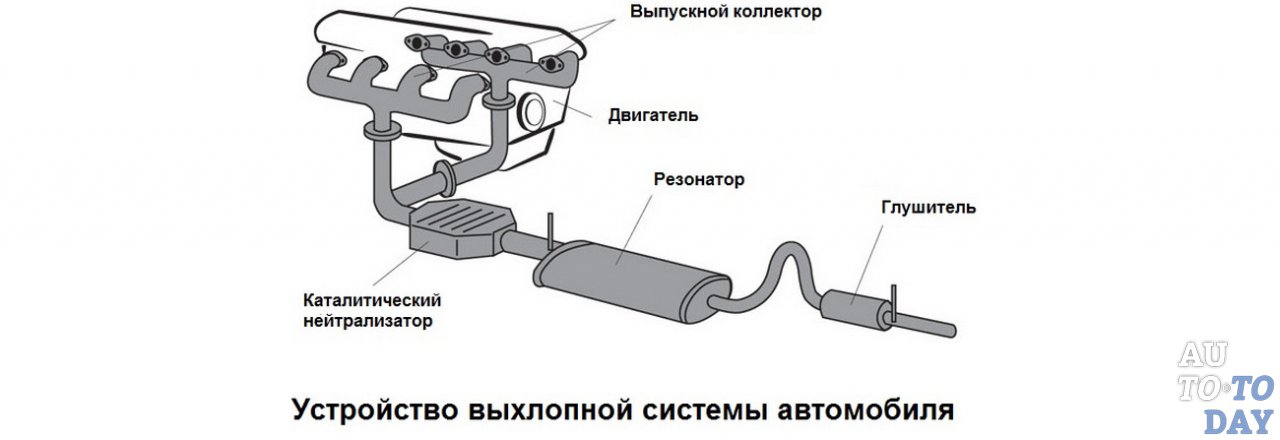 Выпускной коллектор

Двигатель

Резонатор

Глушитель

Каталитический нейтрализатор

Устройство выхлопной системы автомобиля

AU TO TO DAY