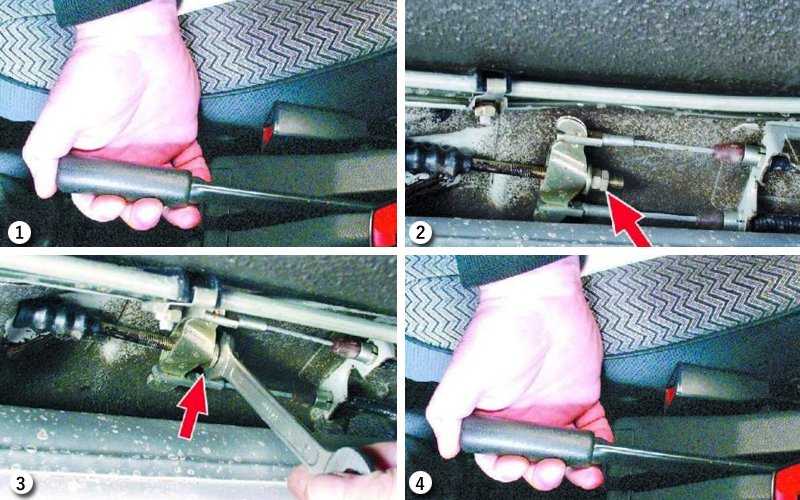 1
2
3
4