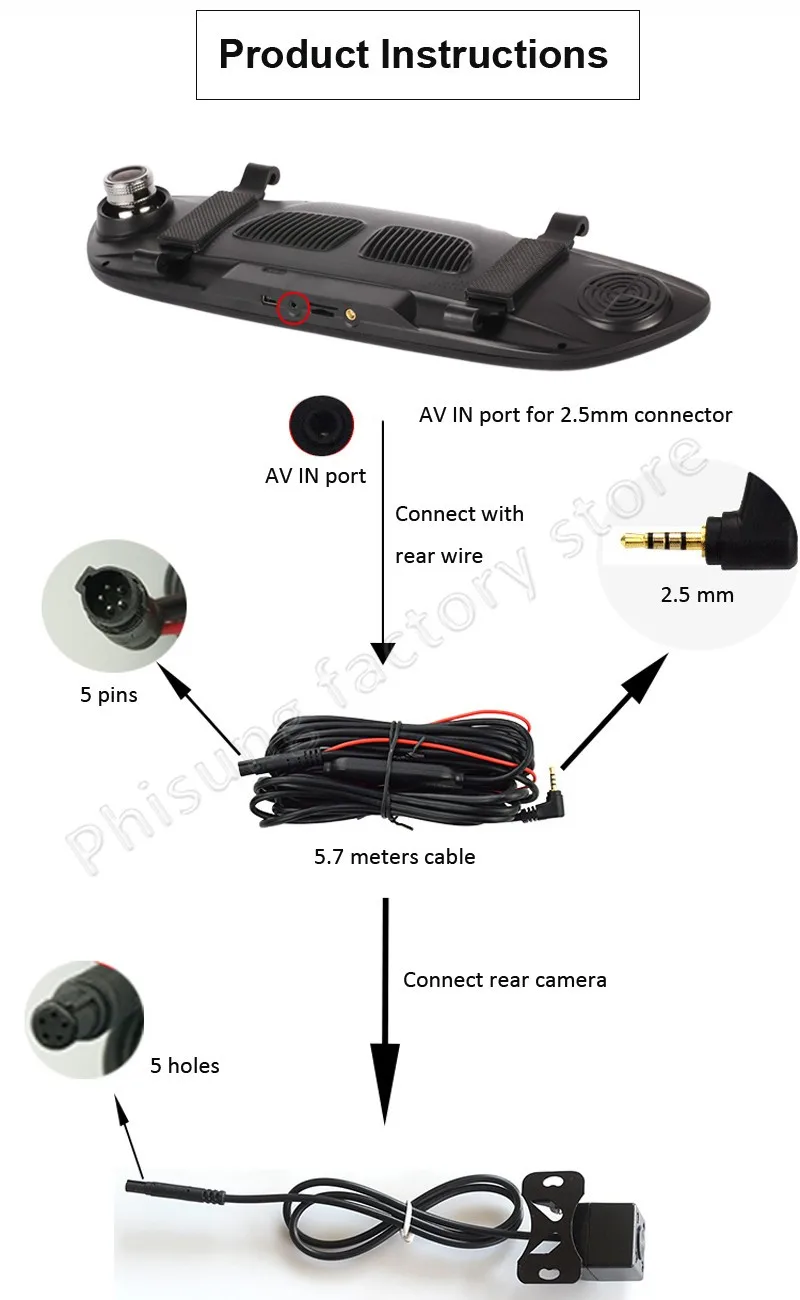 Product Instructions

AV IN port for 2.5mm connector

AV IN port

Connect with rear wire

2.5 mm

5 pins

Phisung factory store

5.7 meters cable

Connect rear camera

5 holes