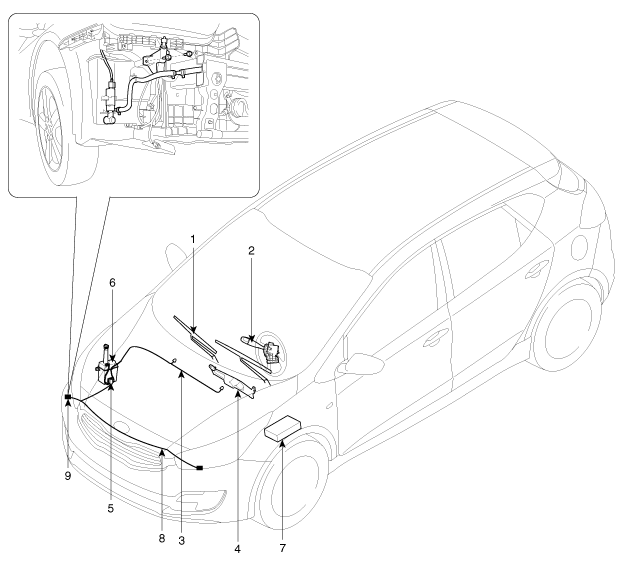 1
2
6
9
5
8
3
4
7