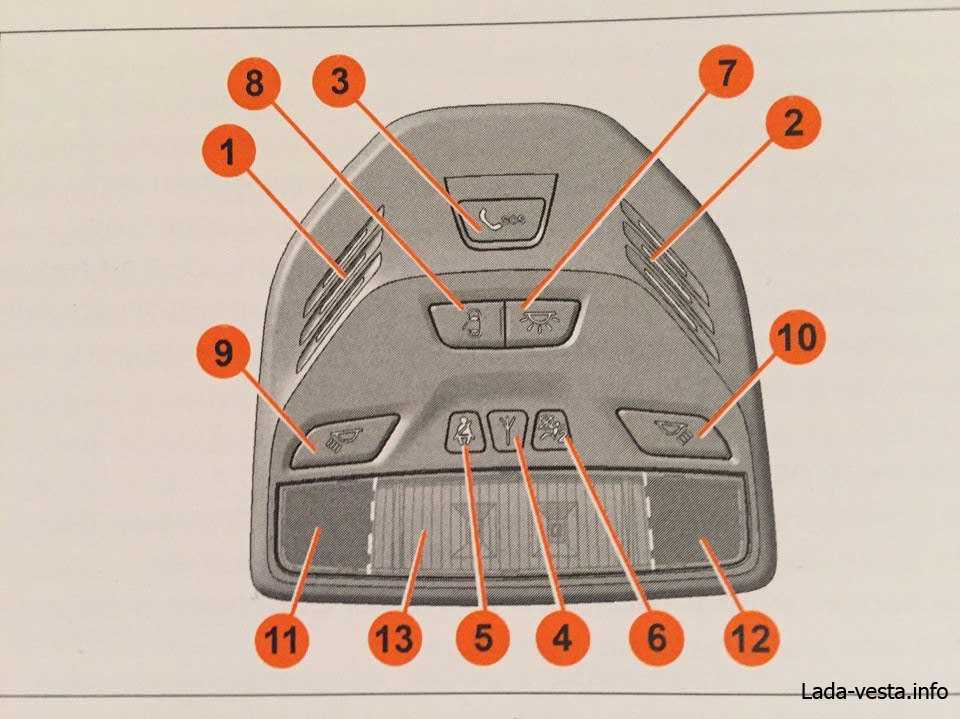 8
3
7
1
2
SOS
9
10
11
13
5
4
6
12
Lada-vesta.info