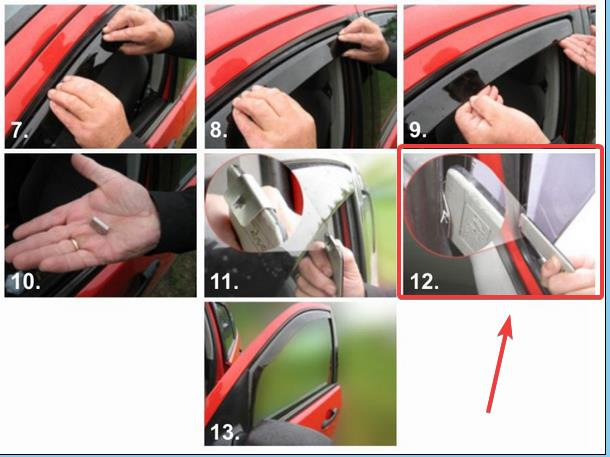 7.

8.

9.

10.

11.

12.

13.