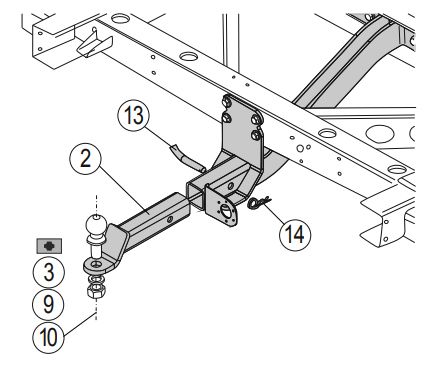 13
2
14
3
9
10