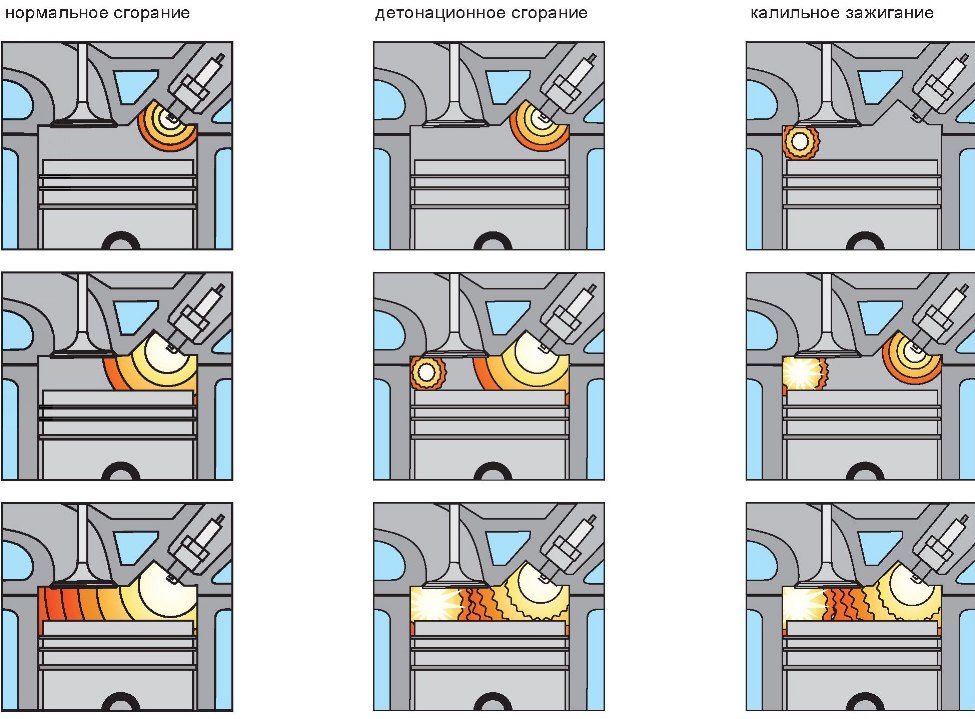 нормальное сгорание

детонационное сгорание

калильное зажигание