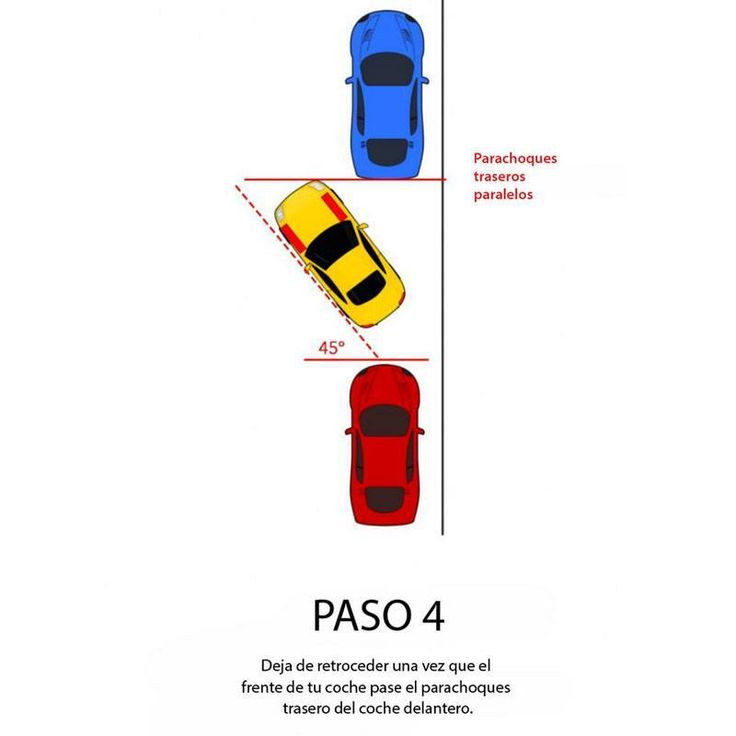 Parachoques traseros paralelos

45°

PASO 4

Deja de retroceder una vez que el frente de tu coche pase el parachoques trasero del coche delantero.