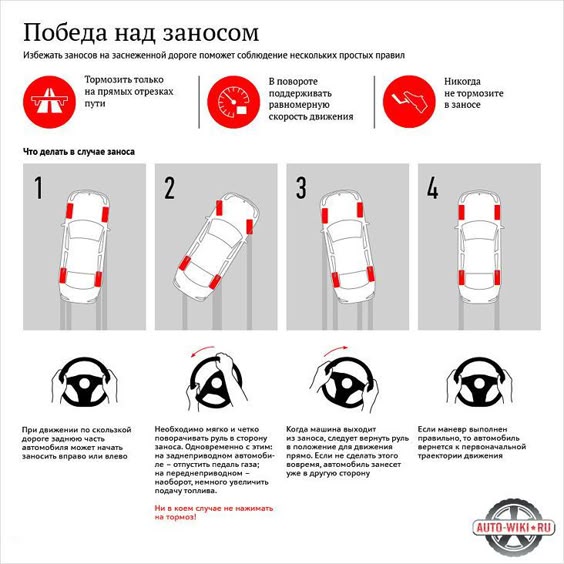 Победа над заносом

Избежать заносов на заснеженной дороге поможет соблюдение нескольких простых правил

Тормозить только на прямых отрезках пути

В повороте поддерживать равномерную скорость движения

Никогда не тормозите в заносе

Что делать в случае заноса

1

2

3

4

При движении по скользкой дороге заднюю часть автомобиля может начать заносить вправо или влево

Необходимо мягко и четко поворачивать руль в сторону заноса. Одновременно с этим: на заднеприводном автомобиле – отпустить педаль газа; на переднеприводном – наоборот, немного увеличить подачу топлива.

Ни в коем случае не нажимать на тормоз!

Когда машина выходит из заноса, следует вернуть руль в положение для движения прямо. Если не сделать этого вовремя, автомобиль занесет уже в другую сторону

Если маневр выполнен правильно, то автомобиль вернется к первоначальной траектории движения

AUTO-WIKI•RU