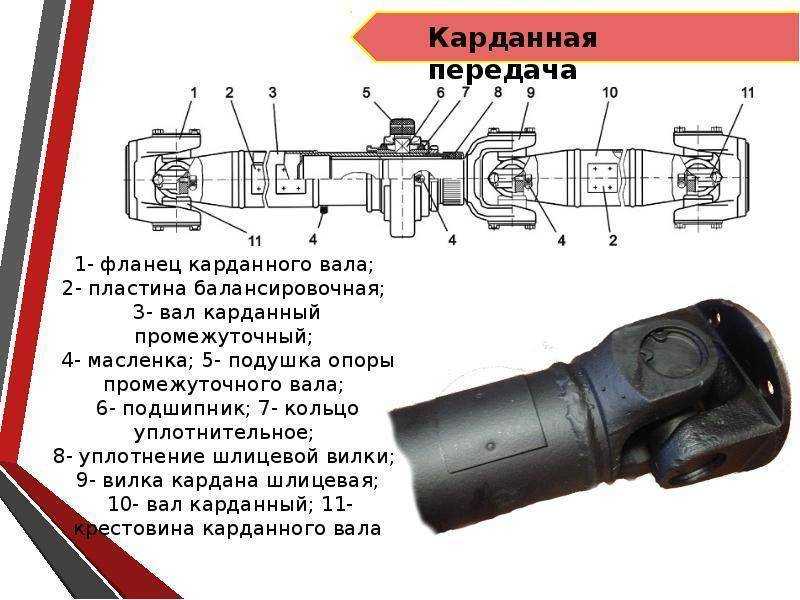 Карданная передача

1 2 3 5 6 7 8 9 10 11

11 4 4 4 2

1- фланец карданного вала;
2- пластина балансировочная;
3- вал карданный промежуточный;
4- масленка; 5- подушка опоры промежуточного вала;
6- подшипник; 7- кольцо уплотнительное;
8- уплотнение шлицевой вилки;
9- вилка кардана шлицевая;
10- вал карданный; 11- крестовина карданного вала