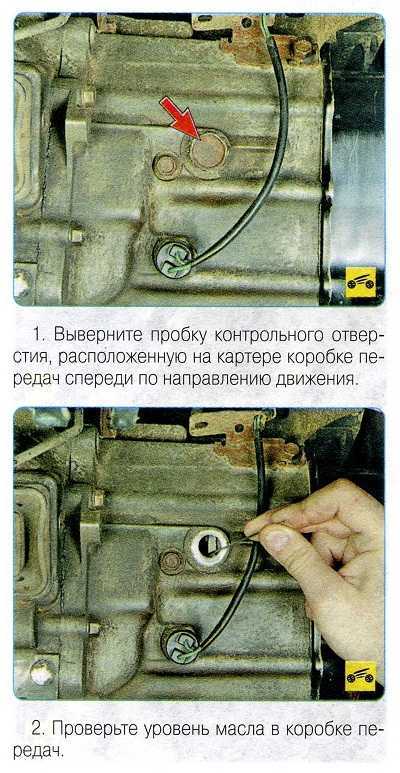 1. Выверните пробку контрольного отверстия, расположенную на картере коробке передач спереди по направлению движения.

2. Проверьте уровень масла в коробке передач.