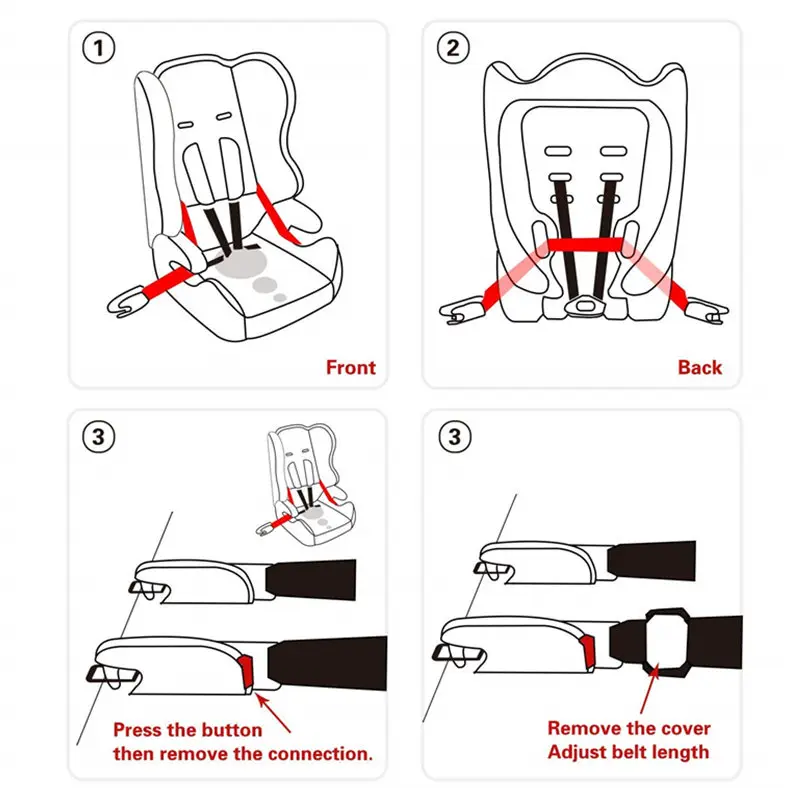 1

Front

2

Back

3

Press the button then remove the connection.

3

Remove the cover
Adjust belt length