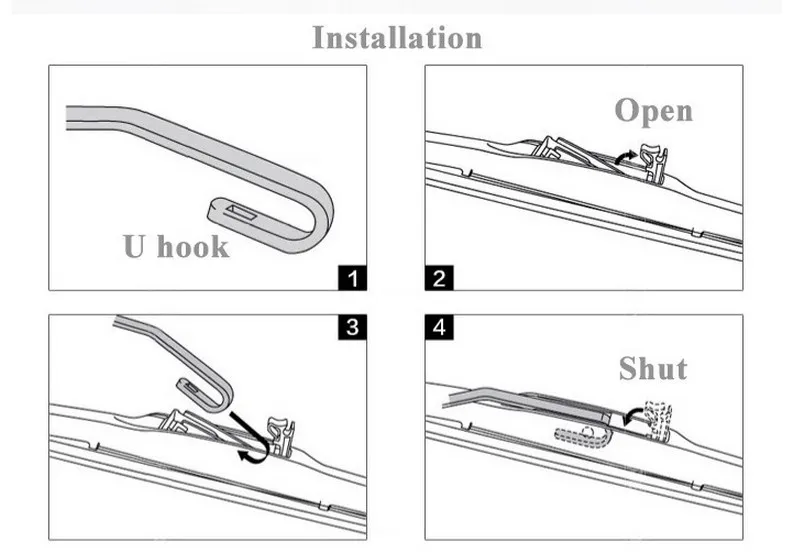 Installation

U hook

1

Open

2

3

4

Shut