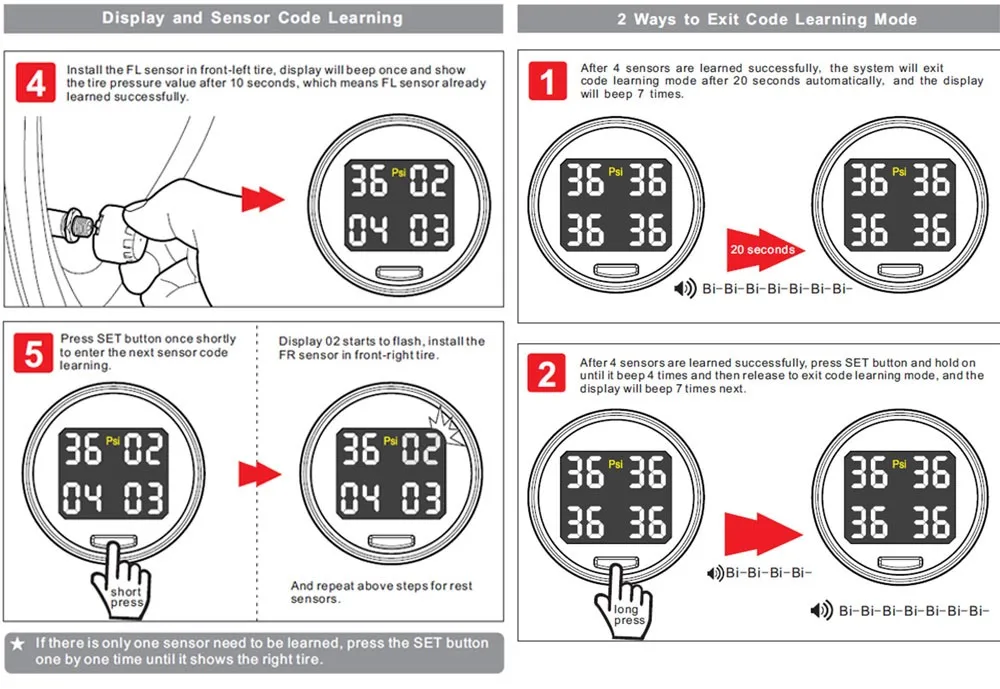 Display and Sensor Code Learning

4 Install the FL sensor in front-left tire, display will beep once and show the tire pressure value after 10 seconds, which means FL sensor already learned successfully.

36 Psi 02
04 03

5 Press SET button once shortly to enter the next sensor code learning.

36 Psi 02
04 03

short press

Display 02 starts to flash, install the FR sensor in front-right tire.

36 Psi 02
04 03

And repeat above steps for rest sensors.

★ If there is only one sensor need to be learned, press the SET button one by one time until it shows the right tire.

2 Ways to Exit Code Learning Mode

1 After 4 sensors are learned successfully, the system will exit code learning mode after 20 seconds automatically, and the display will beep 7 times.

36 Psi 36
36 36

20 seconds

36 Psi 36
36 36

Bi-Bi-Bi-Bi-Bi-Bi-Bi-

2 After 4 sensors are learned successfully, press SET button and hold on until it beep 4 times and then release to exit code learning mode, and the display will beep 7 times next.

36 Psi 36
36 36

long press

Bi-Bi-Bi-Bi-

36 Psi 36
36 36

Bi-Bi-Bi-Bi-Bi-Bi-Bi-